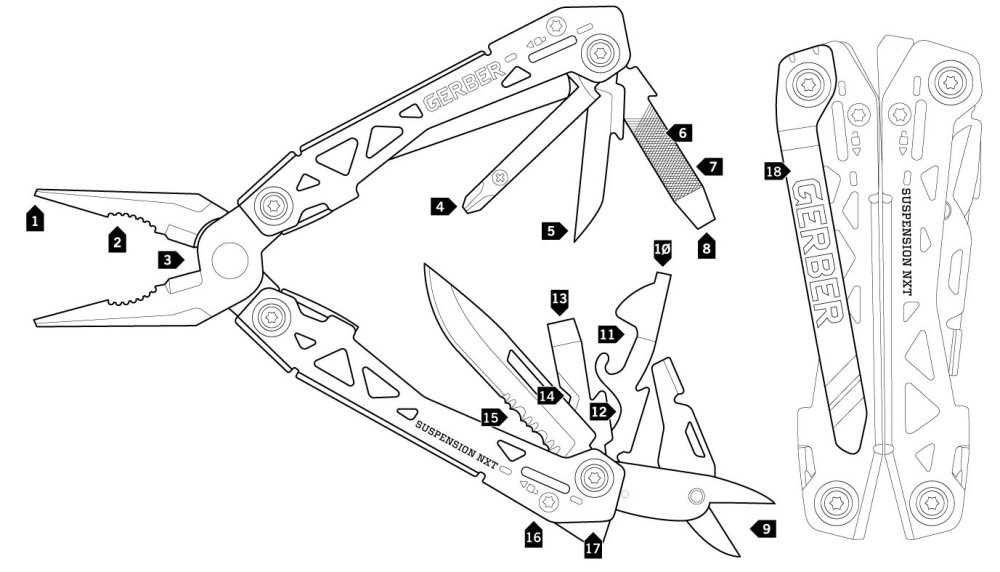 GERBER
1
2
3
4
5
6
7
8
10
13
11
14
12
15
SUSPENSION NXT
16
17
9
18
GERBER
SUSPENSION NXT